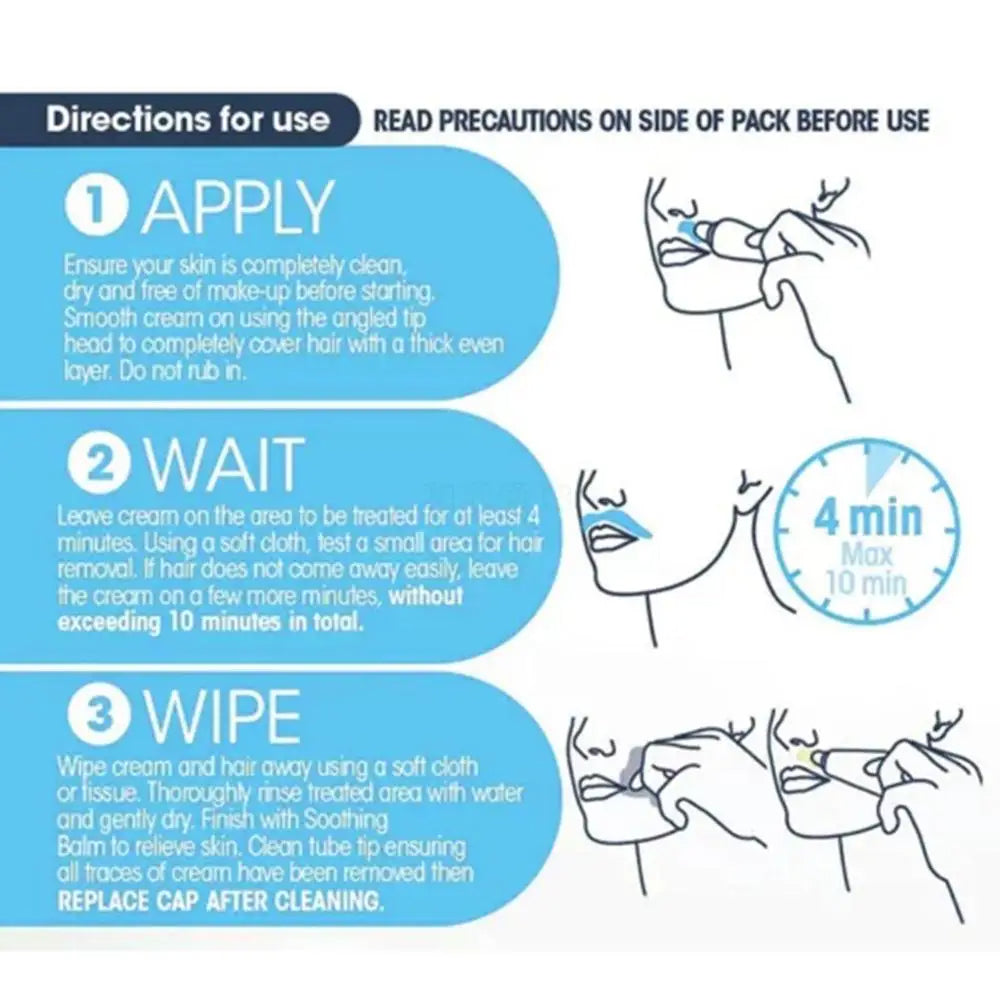 Directions for use READ PRECAUTIONS ON SIDE OF PACK BEFORE USE

1 APPLY
Ensure your skin is completely clean, dry and free of make-up before starting. Smooth cream on using the angled tip head to completely cover hair with a thick even layer. Do not rub in.

2 WAIT
Leave cream on the area to be treated for at least 4 minutes. Using a soft cloth, test a small area for hair removal. If hair does not come away easily, leave the cream on a few more minutes, without exceeding 10 minutes in total.

4 min
Max
10 min

3 WIPE
Wipe cream and hair away using a soft cloth or tissue. Thoroughly rinse treated area with water and gently dry. Finish with Soothing Balm to relieve skin. Clean tube tip ensuring all traces of cream have been removed then REPLACE CAP AFTER CLEANING.