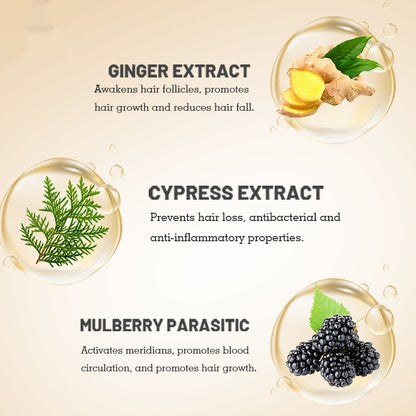 GINGER EXTRACT
Awakens hair follicles, promotes hair growth and reduces hair fall.

CYPRESS EXTRACT
Prevents hair loss, antibacterial and anti-inflammatory properties.

MULBERRY PARASITIC
Activates meridians, promotes blood circulation, and promotes hair growth.