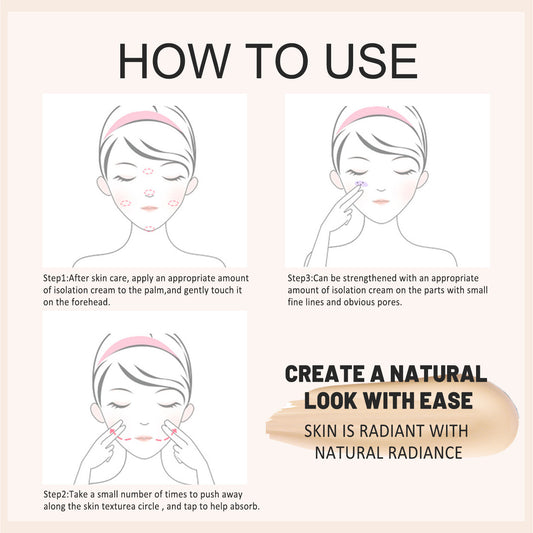 HOW TO USE

Step1:After skin care, apply an appropriate amount of isolation cream to the palm,and gently touch it on the forehead.

Step3:Can be strengthened with an appropriate amount of isolation cream on the parts with small fine lines and obvious pores.

Step2:Take a small number of times to push away along the skin texturea circle , and tap to help absorb.

CREATE A NATURAL LOOK WITH EASE

SKIN IS RADIANT WITH NATURAL RADIANCE