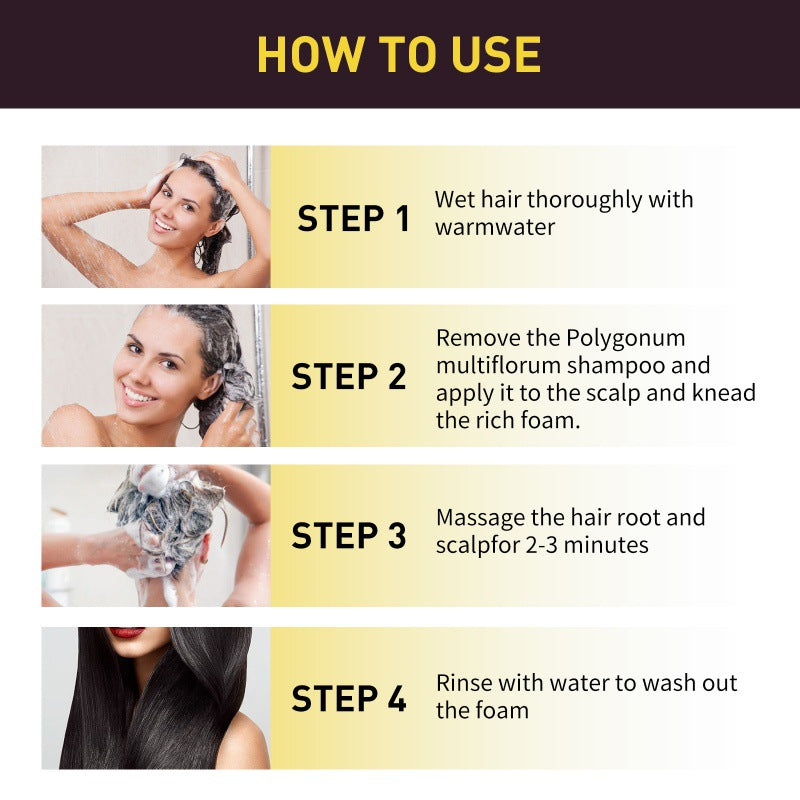 HOW TO USE

STEP 1
Wet hair thoroughly with warmwater

STEP 2
Remove the Polygonum multiflorum shampoo and apply it to the scalp and knead the rich foam.

STEP 3
Massage the hair root and scalpfor 2-3 minutes

STEP 4
Rinse with water to wash out the foam