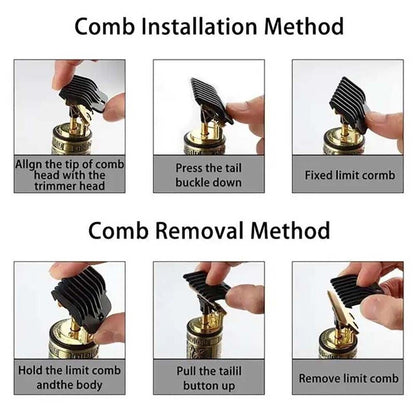 Comb Installation Method

Allgn the tip of comb head with the trimmer head

Press the tail buckle down

Fixed limit cormb

Comb Removal Method

Hold the limit comb andthe body

Pull the tailil button up

Remove limit comb