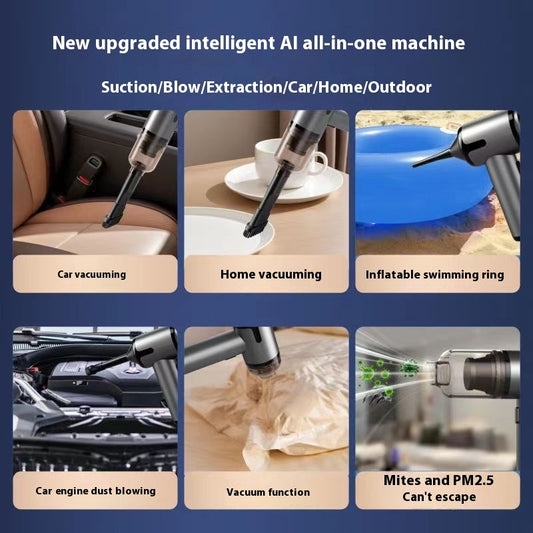 New upgraded intelligent AI all-in-one machine

Suction/Blow/Extraction/Car/Home/Outdoor

Car vacuuming

Home vacuuming

Inflatable swimming ring

Car engine dust blowing

Vacuum function

Mites and PM2.5
Can't escape