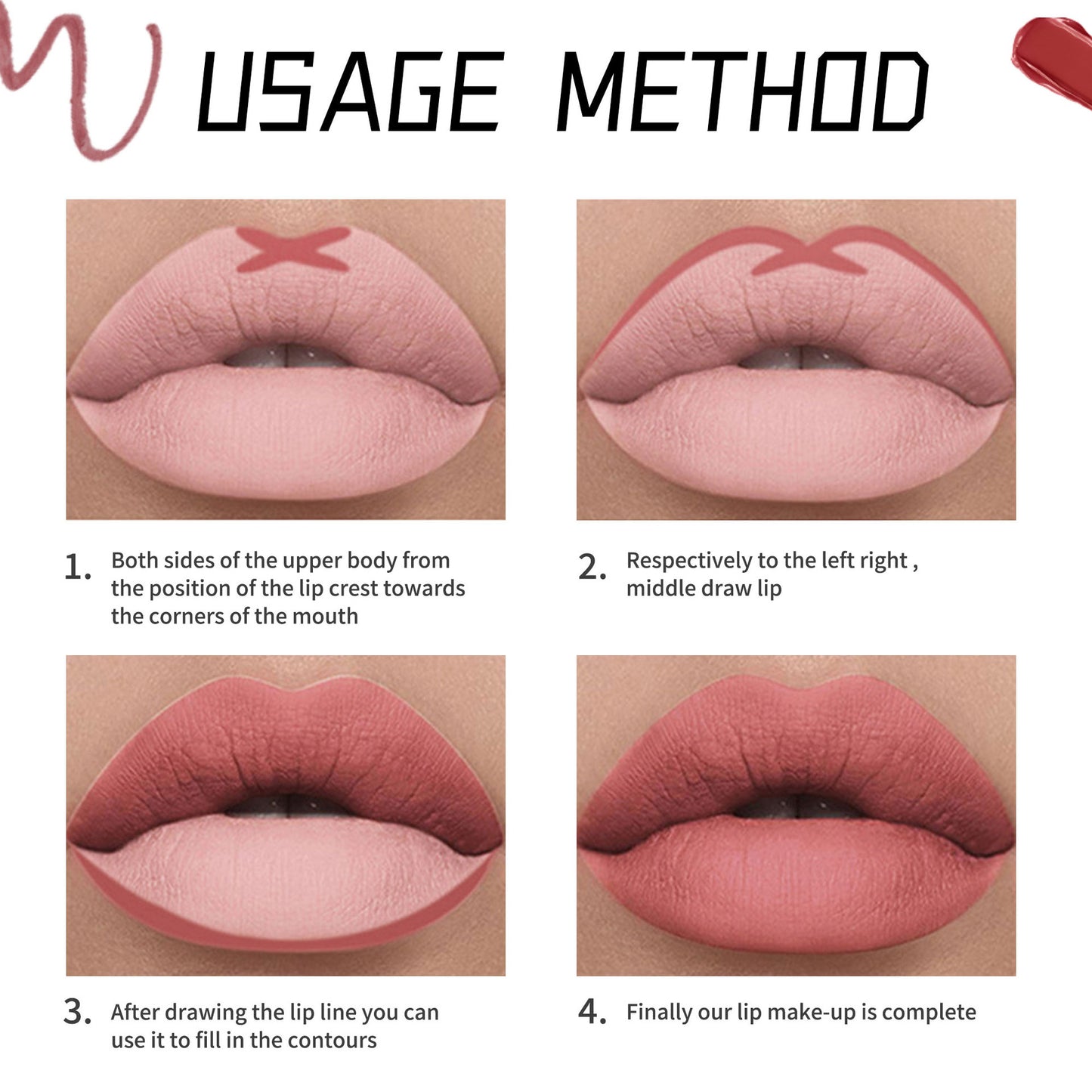 USAGE METHOD

1. Both sides of the upper body from the position of the lip crest towards the corners of the mouth

2. Respectively to the left right , middle draw lip

3. After drawing the lip line you can use it to fill in the contours

4. Finally our lip make-up is complete