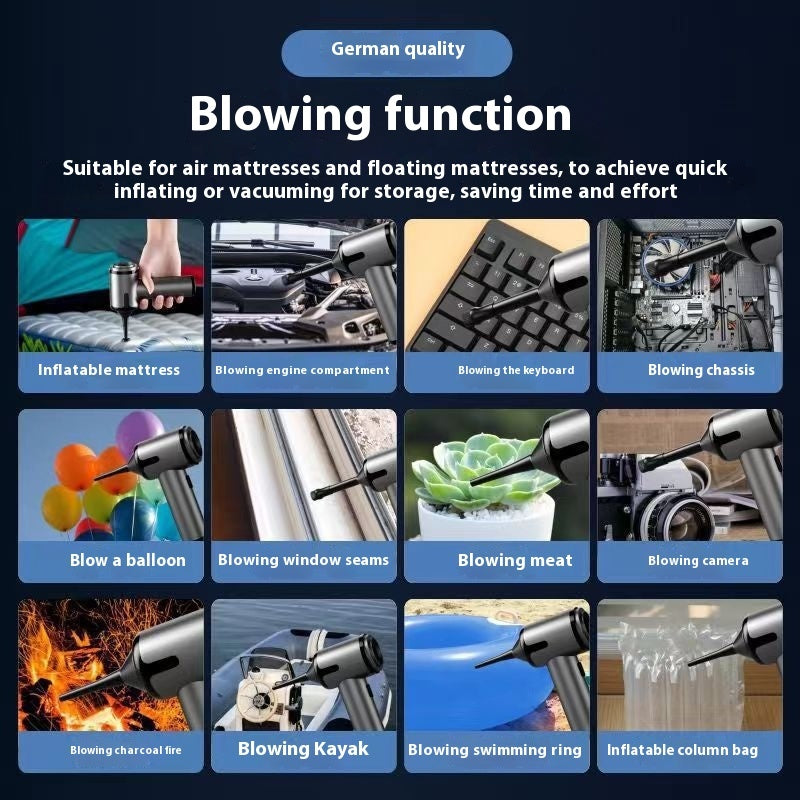 German quality

Blowing function

Suitable for air mattresses and floating mattresses, to achieve quick inflating or vacuuming for storage, saving time and effort

Inflatable mattress

Blowing engine compartment

Blowing the keyboard

Blowing chassis

Blow a balloon

Blowing window seams

Blowing meat

Blowing camera

Blowing charcoal fire

Blowing Kayak

Blowing swimming ring

Inflatable column bag