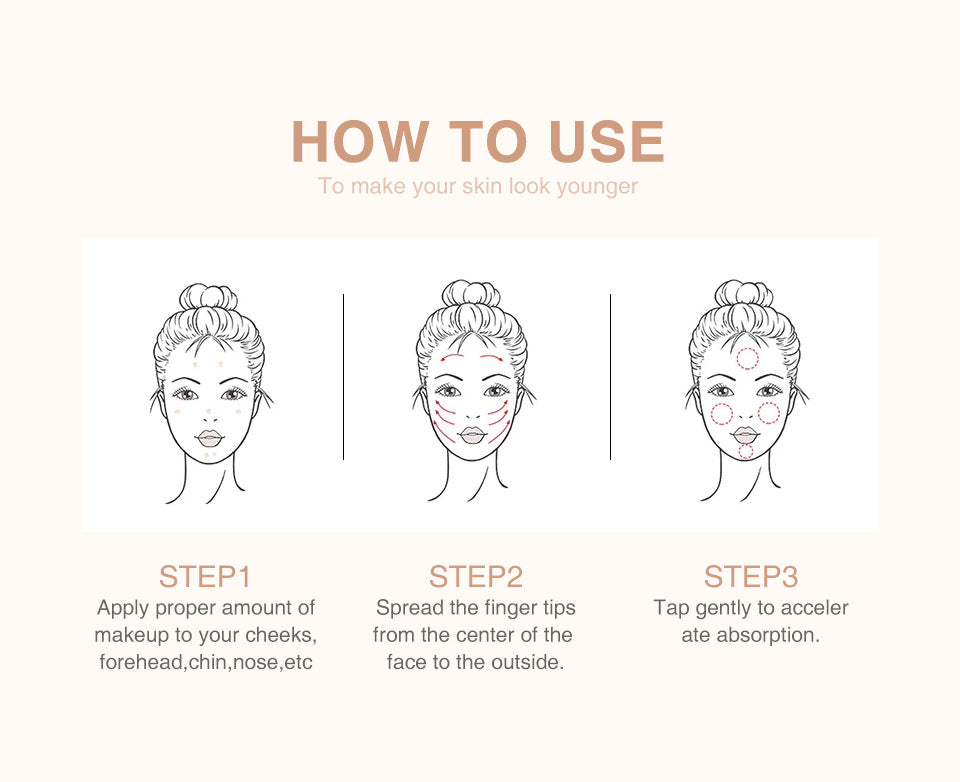 HOW TO USE
To make your skin look younger

STEP1
Apply proper amount of makeup to your cheeks, forehead,chin,nose,etc

STEP2
Spread the finger tips from the center of the face to the outside.

STEP3
Tap gently to acceler ate absorption.