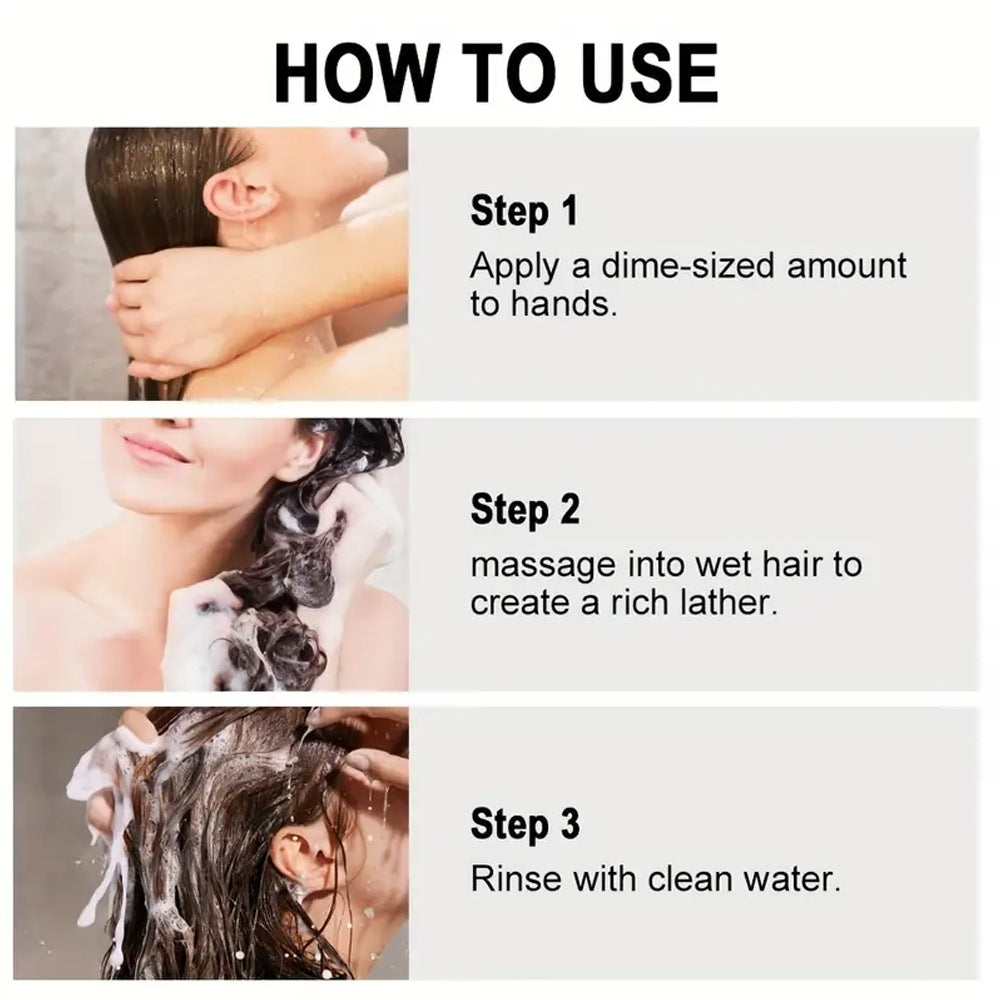 HOW TO USE

Step 1
Apply a dime-sized amount to hands.

Step 2
massage into wet hair to create a rich lather.

Step 3
Rinse with clean water.